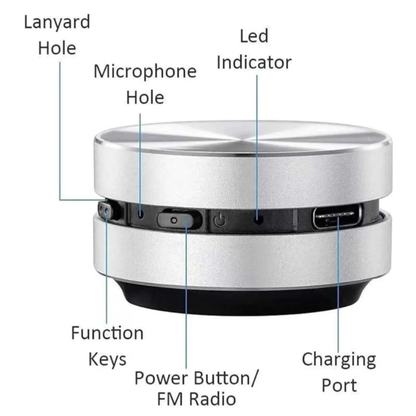 Lanyard Hole

Microphone Hole

Led Indicator

Function Keys

Power Button/ FM Radio

Charging Port